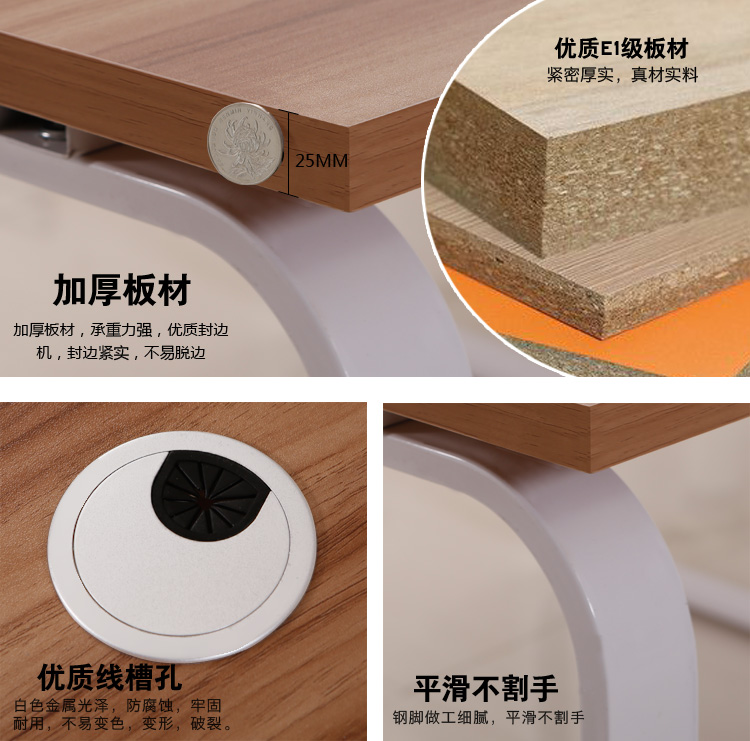 25MM

优质E1级板材
紧密厚实，真材实料

加厚板材
加厚板材，承重力强，优质封边机，封边紧实，不易脱边

优质线槽孔
白色金属光泽，防腐蚀，牢固耐用，不易变色，变形，破裂。

平滑不割手
钢脚做工细腻，平滑不割手