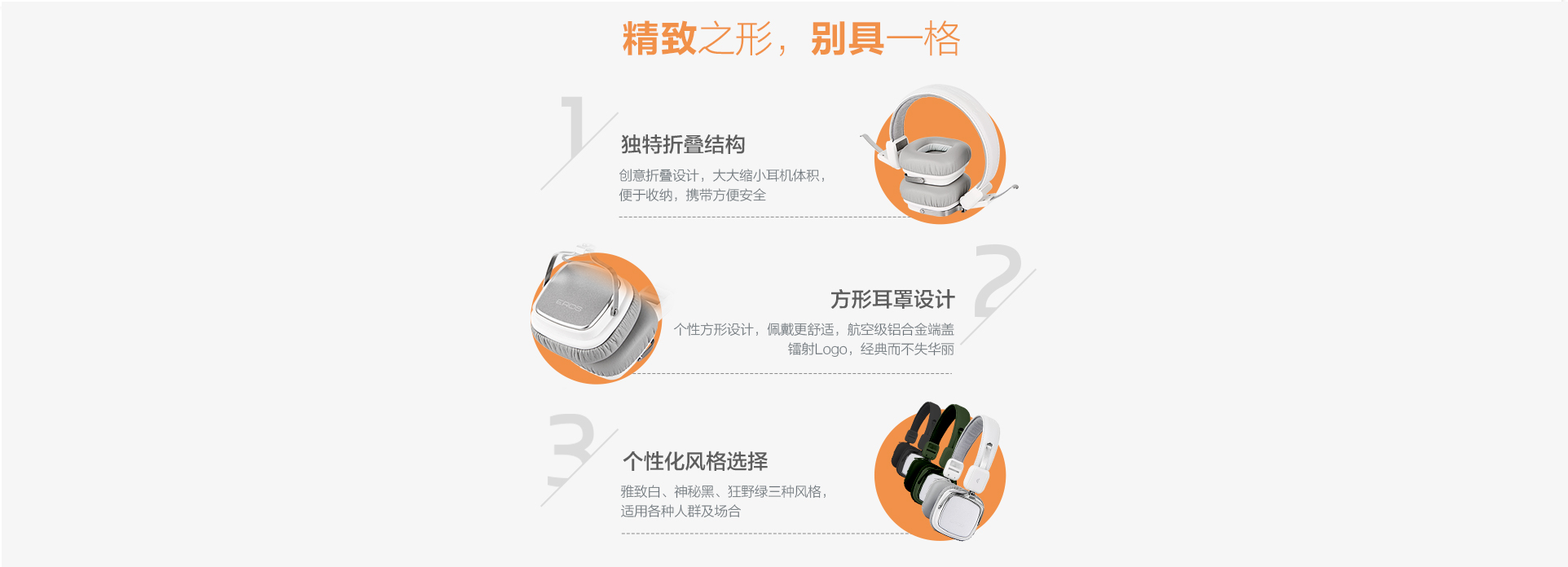 精致之形，别具一格

1

独特折叠结构

创意折叠设计，大大缩小耳机体积，便于收纳，携带方便安全

2

方形耳罩设计

个性方形设计，佩戴更舒适，航空级铝合金端盖镭射Logo，经典而不失华丽

3

个性化风格选择

雅致白、神秘黑、狂野绿三种风格，适用各种人群及场合