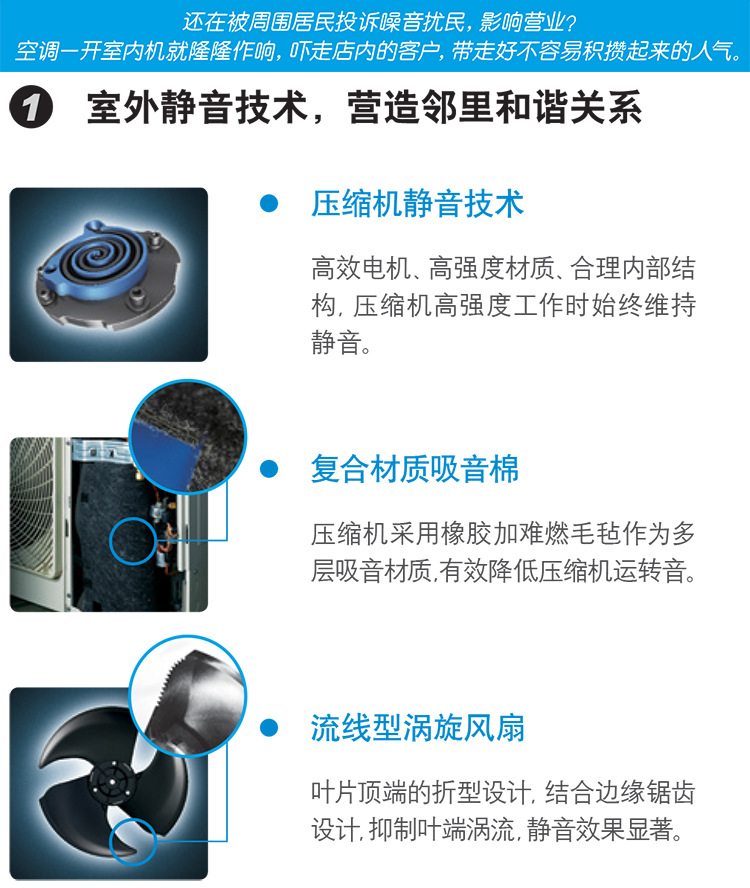 还在被周围居民投诉噪音扰民，影响营业？
空调一开室内机就隆隆作响，吓走店内的客户，带走好不容易积攒起来的人气。

1 室外静音技术，营造邻里和谐关系

压缩机静音技术

高效电机、高强度材质、合理内部结构，压缩机高强度工作时始终维持静音。

复合材质吸音棉

压缩机采用橡胶加难燃毛毡作为多层吸音材质，有效降低压缩机运转音。

流线型涡旋风扇

叶片顶端的折型设计，结合边缘锯齿设计，抑制叶端涡流，静音效果显著。