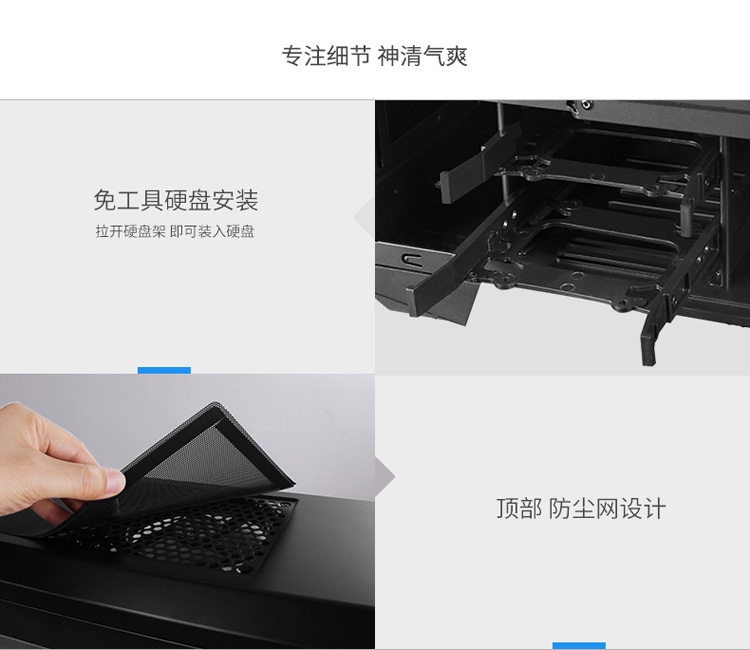 专注细节 神清气爽

免工具硬盘安装

拉开硬盘架 即可装入硬盘

顶部 防尘网设计