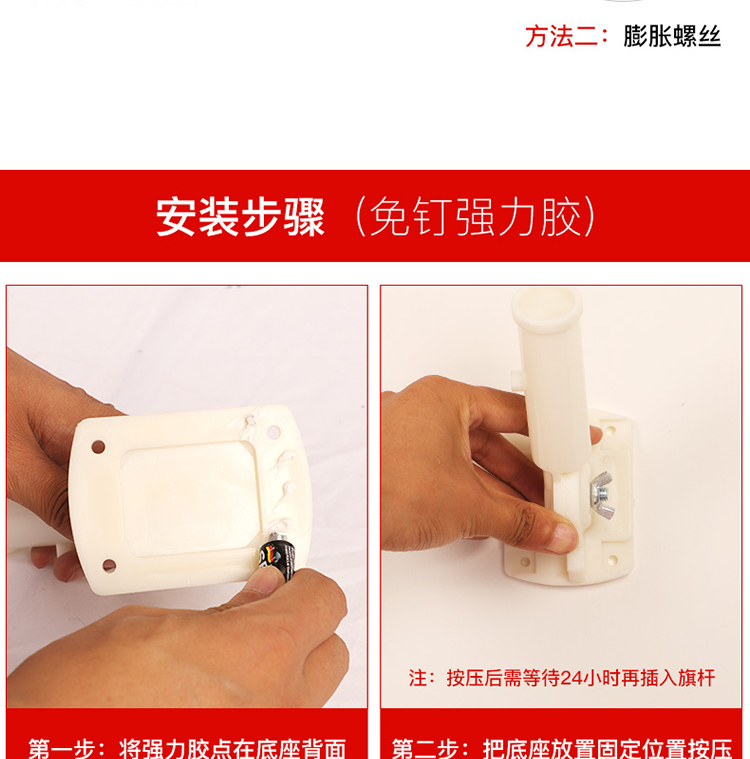 方法二：膨胀螺丝

安装步骤（免钉强力胶）

注：按压后需等待24小时再插入旗杆

第一步：将强力胶点在底座背面

第二步：把底座放置固定位置按压