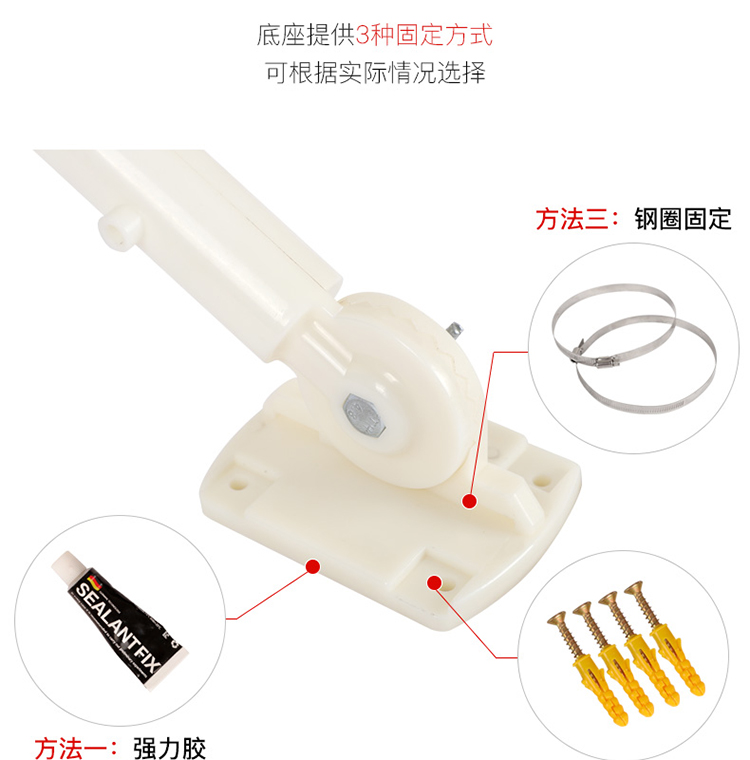 底座提供3种固定方式
可根据实际情况选择

方法三：钢圈固定

SEALANTFIX

方法一：强力胶