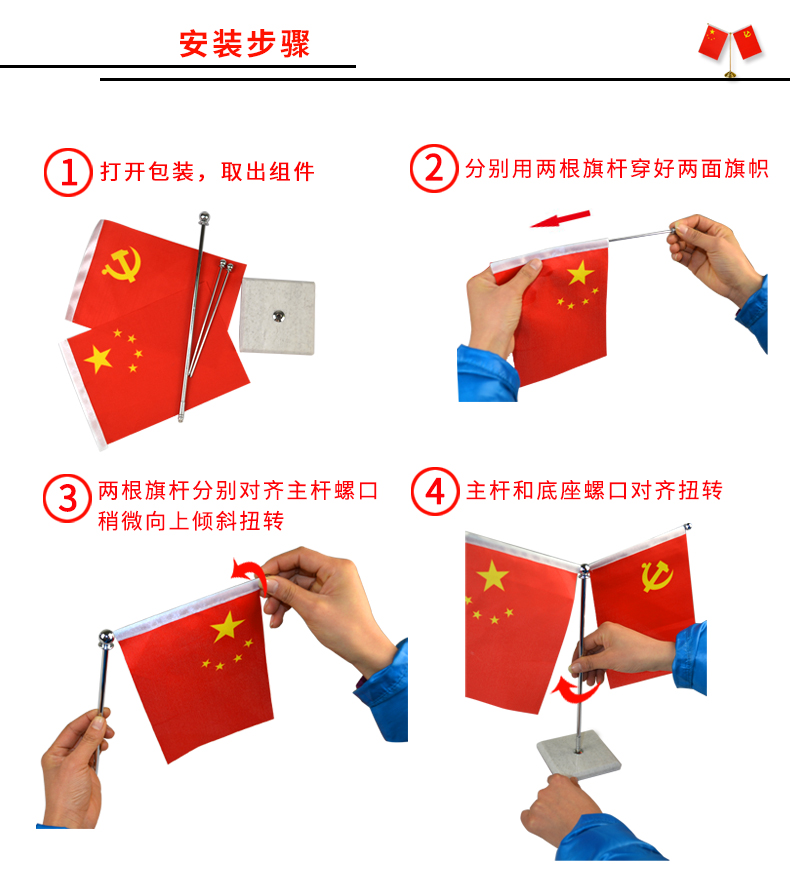 安装步骤

1 打开包装，取出组件

2 分别用两根旗杆穿好两面旗帜

3 两根旗杆分别对齐主杆螺口 稍微向上倾斜扭转

4 主杆和底座螺口对齐扭转