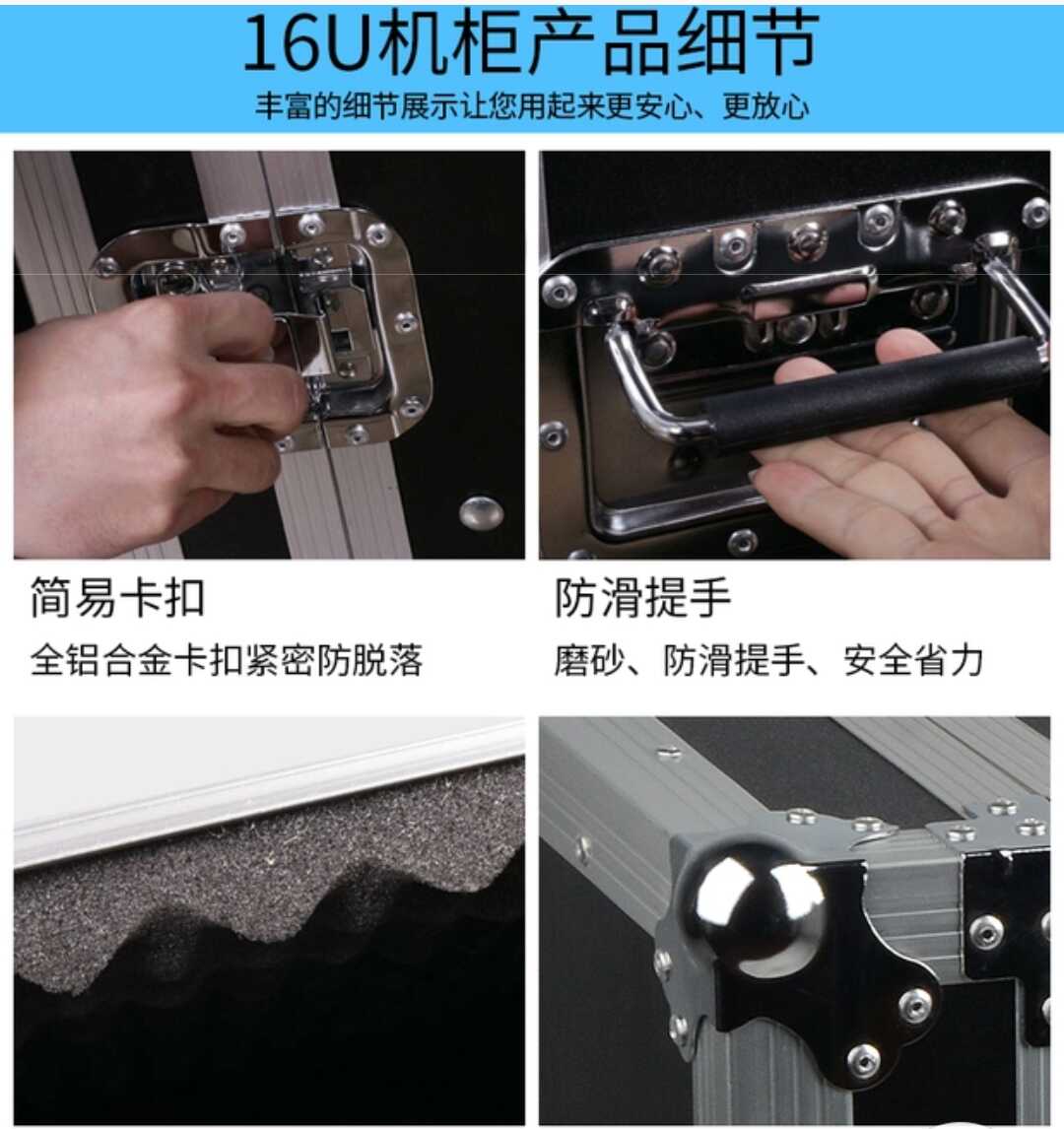 16U机柜产品细节
丰富的细节展示让您用起来更安心、更放心

简易卡扣
全铝合金卡扣紧密防脱落

防滑提手
磨砂、防滑提手、安全省力