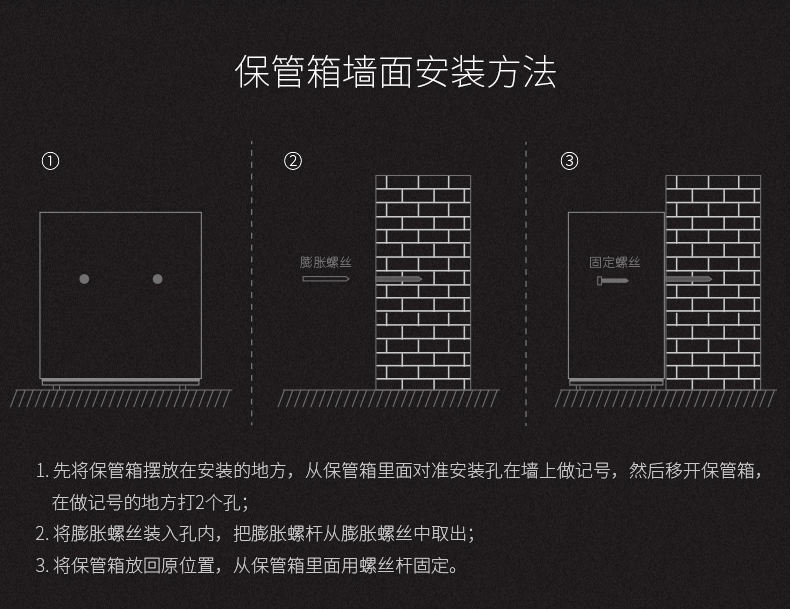 保管箱墙面安装方法

①

②

膨胀螺丝

③

固定螺丝

1. 先将保管箱摆放在安装的地方，从保管箱里面对准安装孔在墙上做记号，然后移开保管箱，在做记号的地方打2个孔；
2. 将膨胀螺丝装入孔内，把膨胀螺杆从膨胀螺丝中取出；
3. 将保管箱放回原位置，从保管箱里面用螺丝杆固定。