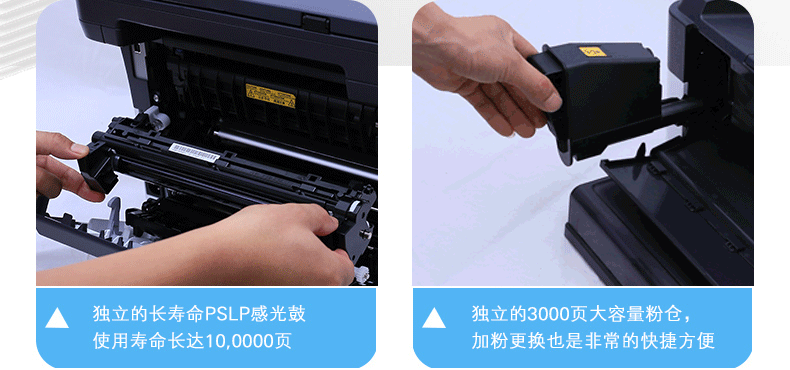 独立的长寿命PSLP感光鼓
使用寿命长达10,0000页

独立的3000页大容量粉仓，
加粉更换也是非常的快捷方便