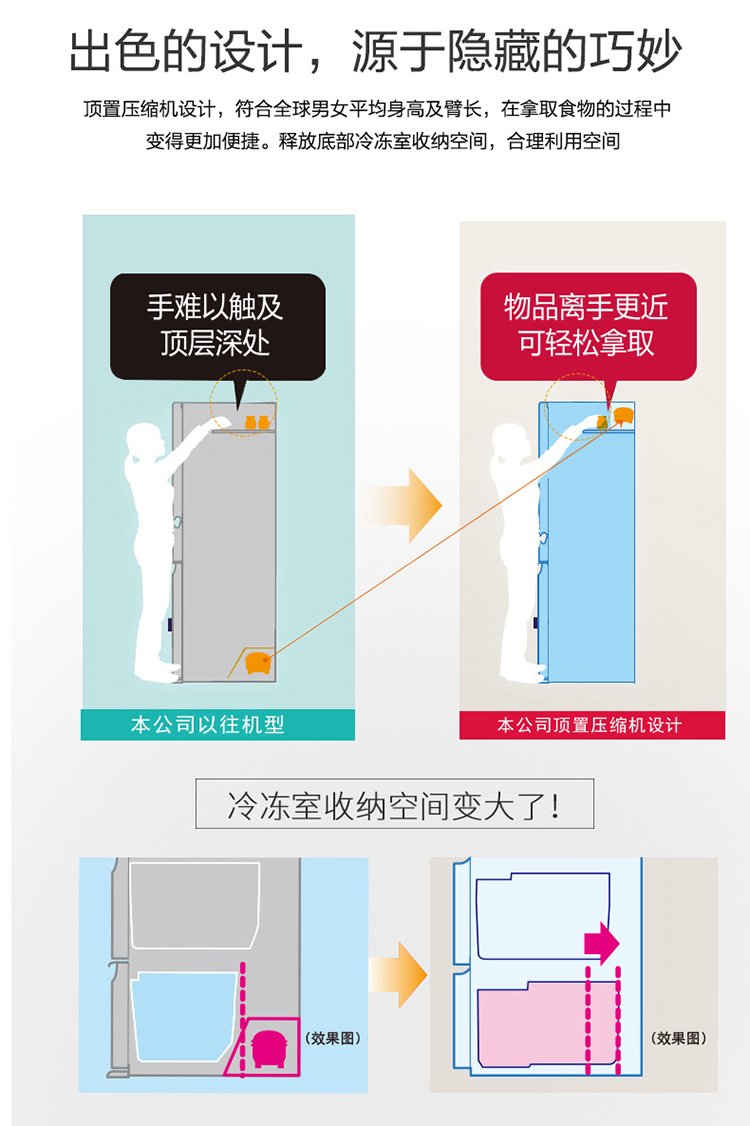 出色的设计，源于隐藏的巧妙

顶置压缩机设计，符合全球男女平均身高及臂长，在拿取食物的过程中变得更加便捷。释放底部冷冻室收纳空间，合理利用空间

手难以触及顶层深处

物品离手更近可轻松拿取

本公司以往机型

本公司顶置压缩机设计

冷冻室收纳空间变大了！

（效果图）

（效果图）