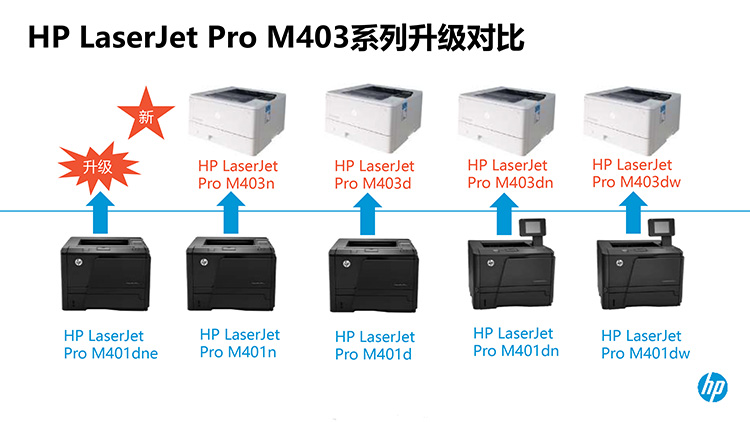 HP LaserJet Pro M403系列升级对比

新

升级

HP LaserJet Pro M403n

HP LaserJet Pro M403d

HP LaserJet Pro M403dn

HP LaserJet Pro M403dw

HP LaserJet Pro M401dne

HP LaserJet Pro M401n

HP LaserJet Pro M401d

HP LaserJet Pro M401dn

HP LaserJet Pro M401dw

hp