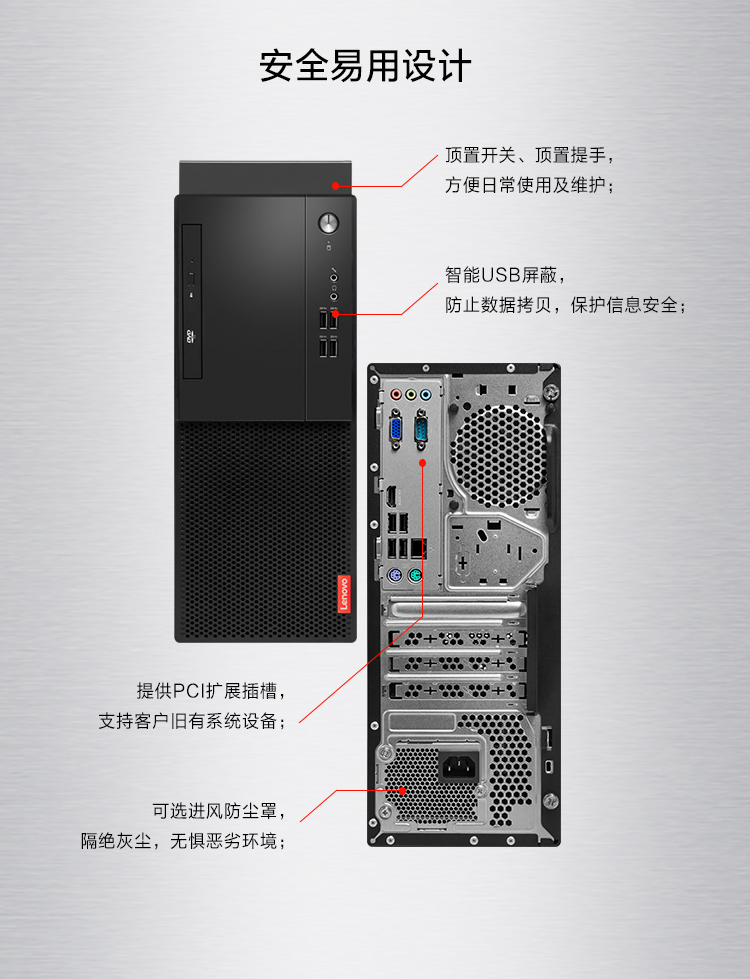 安全易用设计

顶置开关、顶置提手，
方便日常使用及维护；

智能USB屏蔽，
防止数据拷贝，保护信息安全；

DVD

Lenovo

提供PCI扩展插槽，
支持客户旧有系统设备；

可选进风防尘罩，
隔绝灰尘，无惧恶劣环境；